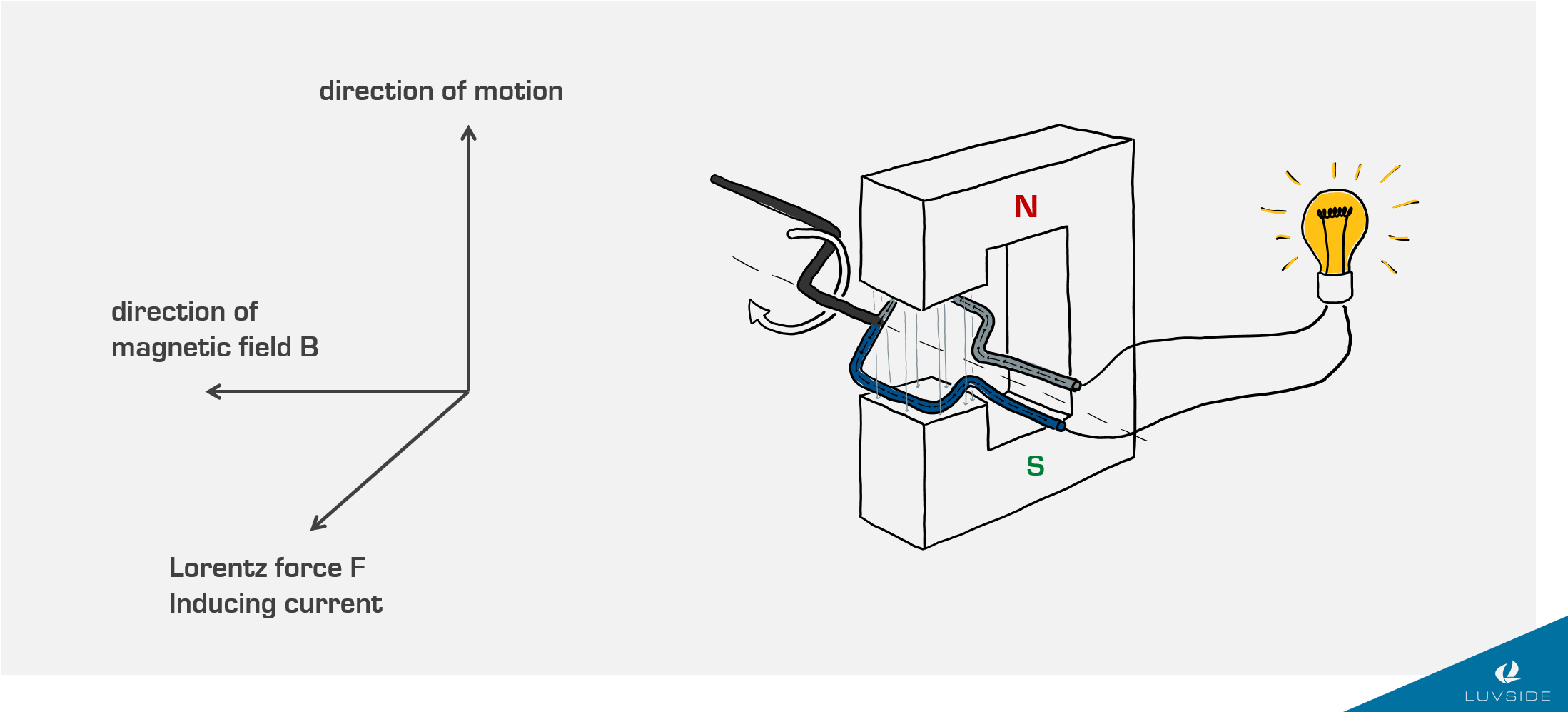 direction of motion

direction of magnetic field B

Lorentz force F
Inducing current

N

S

LUVSIDE